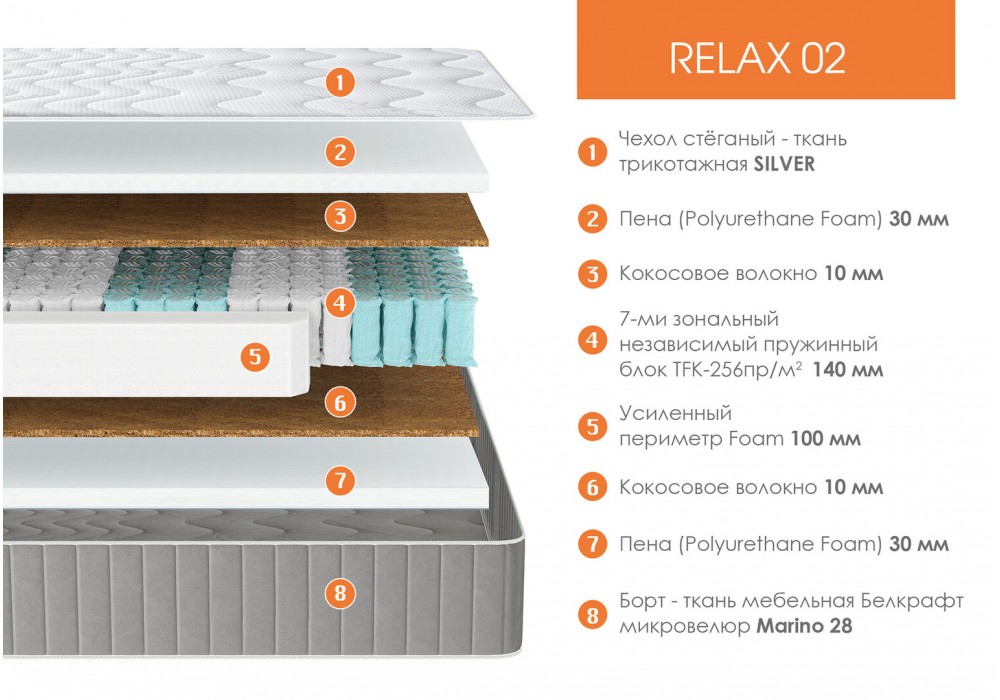 1

2

3

4

5

6

7

8

RELAX 02

1 Чехол стёганый - ткань трикотажная SILVER

2 Пена (Polyurethane Foam) 30 мм

3 Кокосовое волокно 10 мм

4 7-ми зональный независимый пружинный блок TFK-256пр/м$^2$ 140 мм

5 Усиленный периметр Foam 100 мм

6 Кокосовое волокно 10 мм

7 Пена (Polyurethane Foam) 30 мм

8 Борт - ткань мебельная Белкрафт микровелюр Marino 28