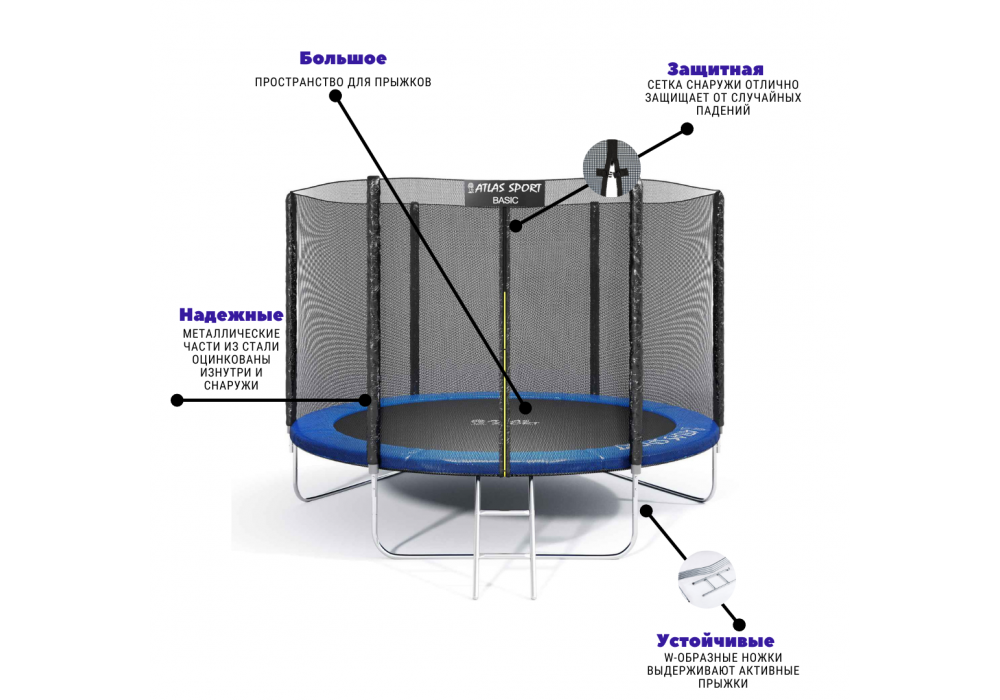 Большое
ПРОСТРАНСТВО ДЛЯ ПРЫЖКОВ

Защитная
СЕТКА СНАРУЖИ ОТЛИЧНО ЗАЩИЩАЕТ ОТ СЛУЧАЙНЫХ ПАДЕНИЙ

ATLAS SPORT
BASIC

Надежные
МЕТАЛЛИЧЕСКИЕ ЧАСТИ ИЗ СТАЛИ ОЦИНКОВАНЫ ИЗНУТРИ И СНАРУЖИ

Устойчивые
W-ОБРАЗНЫЕ НОЖКИ ВЫДЕРЖИВАЮТ АКТИВНЫЕ ПРЫЖКИ