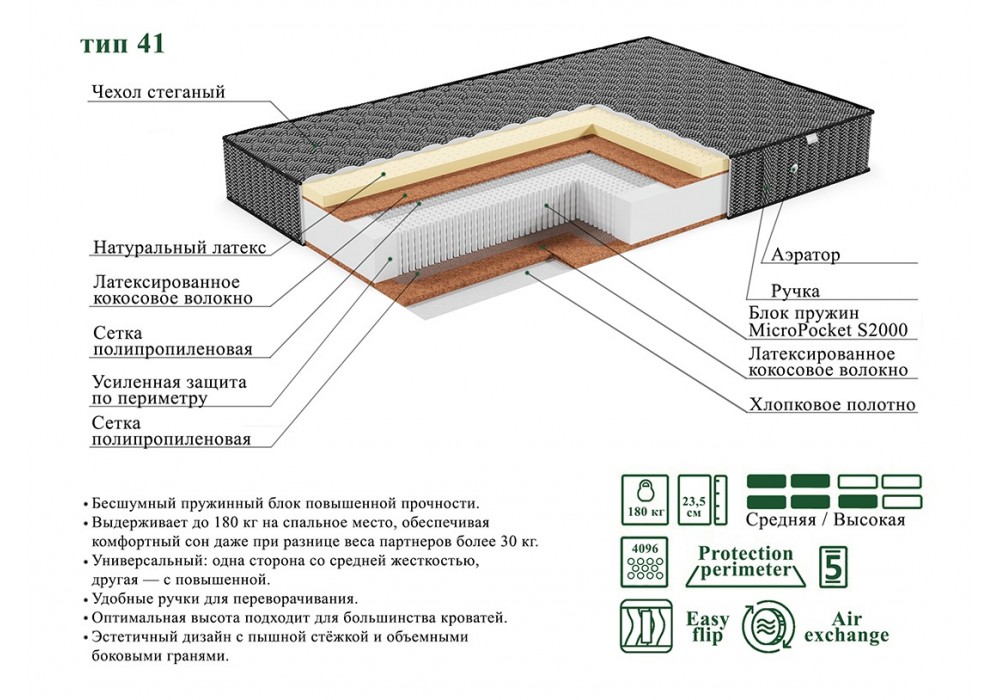 тип 41

Чехол стеганый

Натуральный латекс

Латексированное кокосовое волокно

Сетка полипропиленовая

Усиленная защита по периметру

Сетка полипропиленовая

Аэратор

Ручка

Блок пружин MicroPocket S2000

Латексированное кокосовое волокно

Хлопковое полотно

• Бесшумный пружинный блок повышенной прочности.
• Выдерживает до 180 кг на спальное место, обеспечивая комфортный сон даже при разнице веса партнеров более 30 кг.
• Универсальный: одна сторона со средней жесткостью, другая — с повышенной.
• Удобные ручки для переворачивания.
• Оптимальная высота подходит для большинства кроватей.
• Эстетичный дизайн с пышной стёжкой и объемными боковыми гранями.

180 кг

23,5 см

Средняя / Высокая

4096

Protection perimeter

5

Easy flip

Air exchange