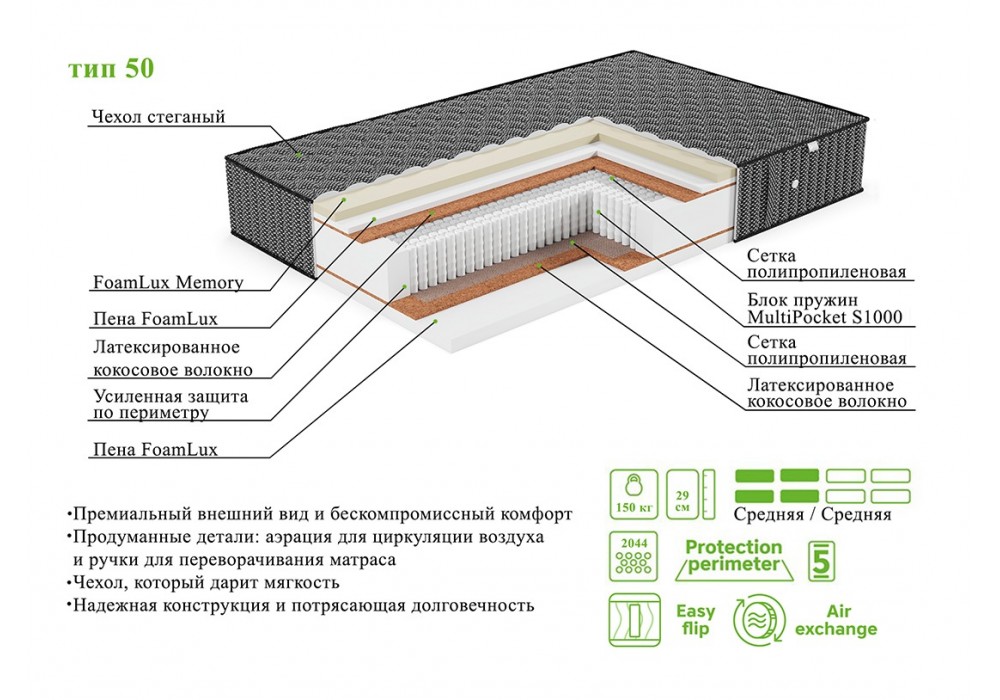 тип 50

Чехол стеганый

FoamLux Memory

Пена FoamLux

Латексированное кокосовое волокно

Усиленная защита по периметру

Пена FoamLux

Сетка полипропиленовая

Блок пружин MultiPocket S1000

Сетка полипропиленовая

Латексированное кокосовое волокно

•Премиальный внешний вид и бескомпромиссный комфорт
•Продуманные детали: аэрация для циркуляции воздуха и ручки для переворачивания матраса
•Чехол, который дарит мягкость
•Надежная конструкция и потрясающая долговечность

150 кг

29 см

Средняя / Средняя

2044

Protection perimeter

5

Easy flip

Air exchange