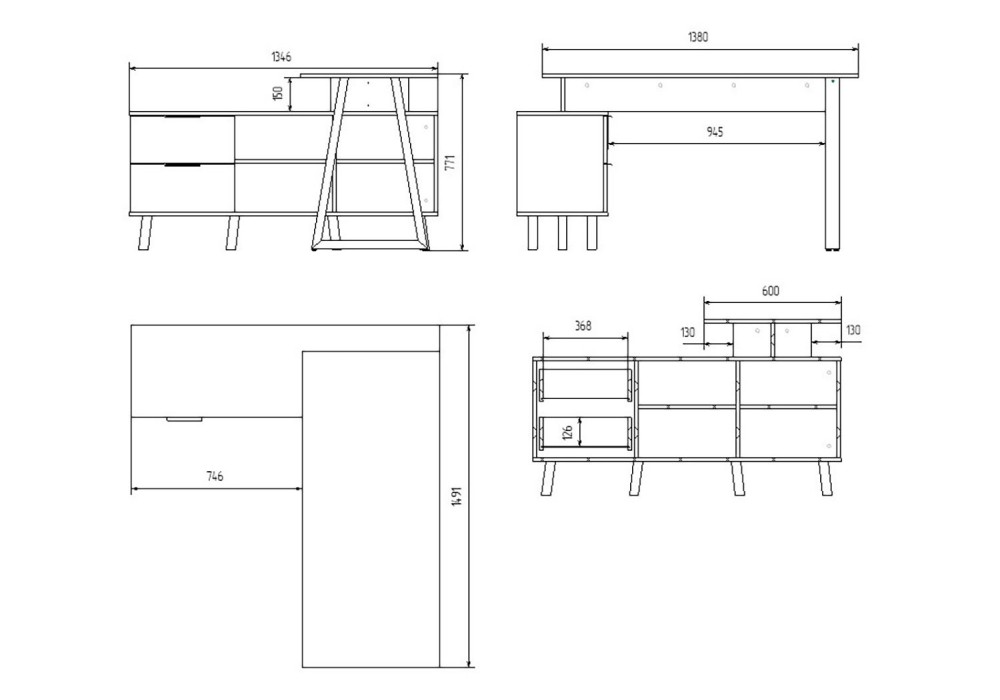 1346
150
771
1380
945
746
1491
600
368
130
130
126