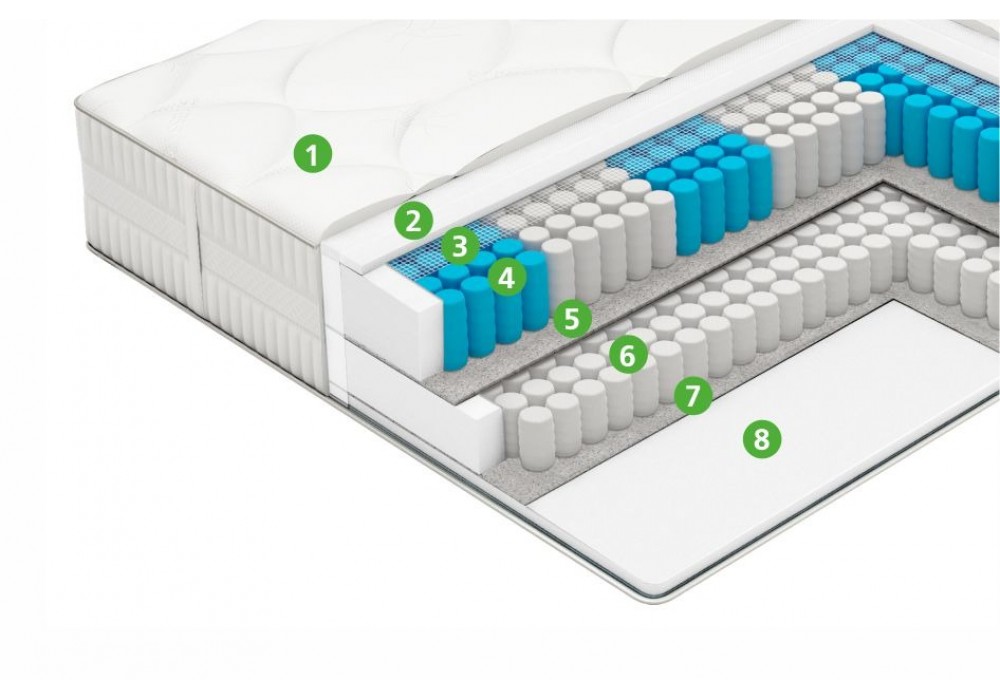 1
2
3
4
5
6
7
8